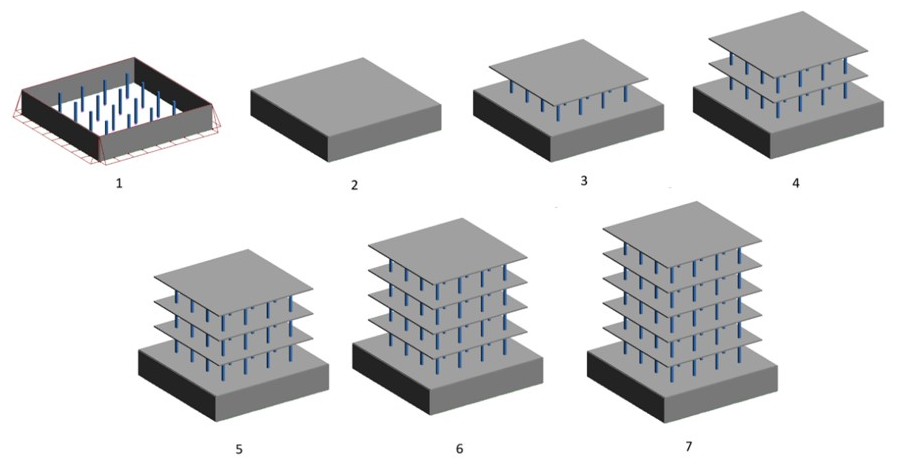 1

2

3

4

5

6

7